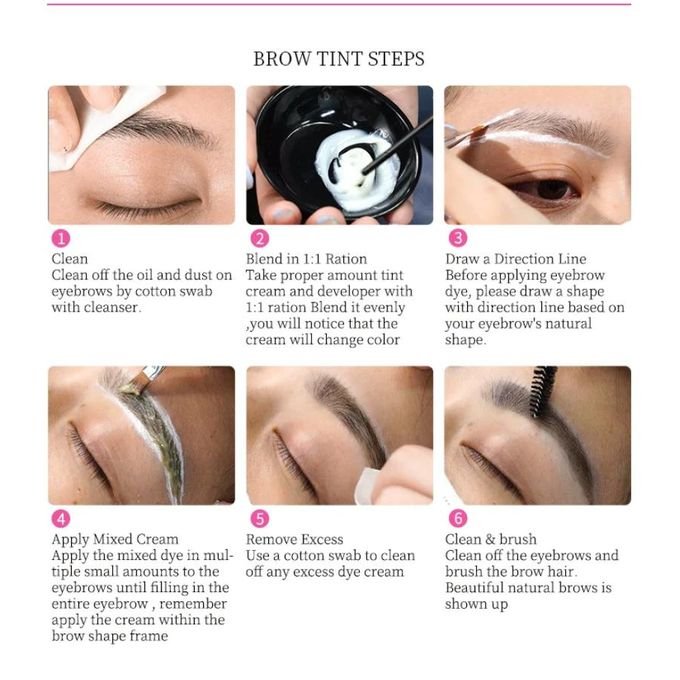 BROW TINT STEPS

1
Clean
Clean off the oil and dust on eyebrows by cotton swab with cleanser.

2
Blend in 1:1 Ration
Take proper amount tint cream and developer with 1:1 ration Blend it evenly ,you will notice that the cream will change color

3
Draw a Direction Line
Before applying eyebrow dye, please draw a shape with direction line based on your eyebrow's natural shape.

4
Apply Mixed Cream
Apply the mixed dye in multiple small amounts to the eyebrows until filling in the entire eyebrow , remember apply the cream within the brow shape frame

5
Remove Excess
Use a cotton swab to clean off any excess dye cream

6
Clean & brush
Clean off the eyebrows and brush the brow hair.
Beautiful natural brows is shown up